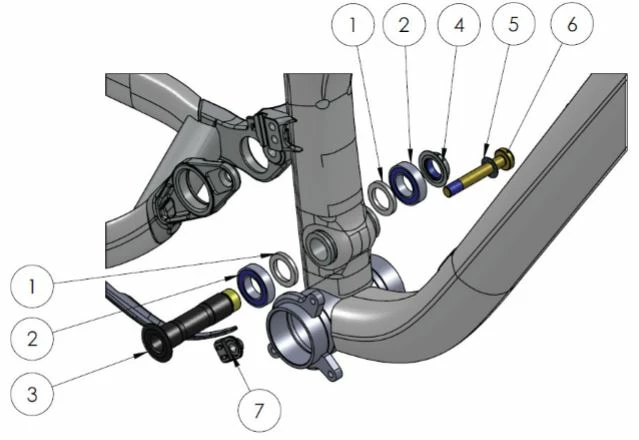 1
2
4
5
6
1
2
3
7