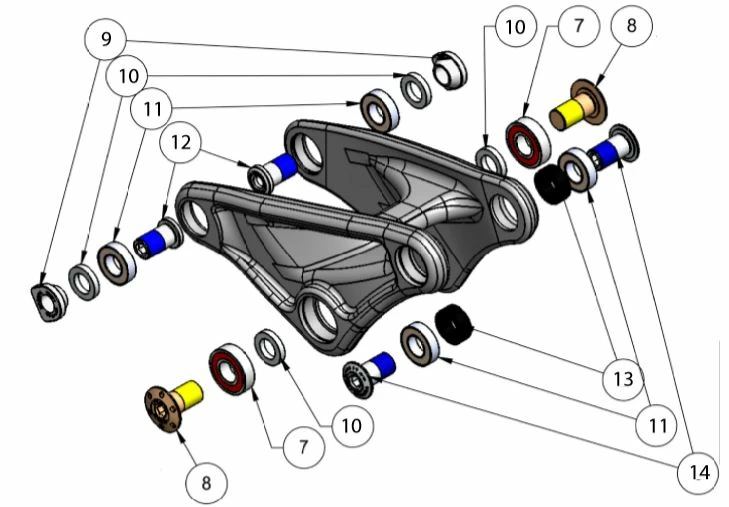 9
10
11
12
10
7
8
13
11
14
10
7
8