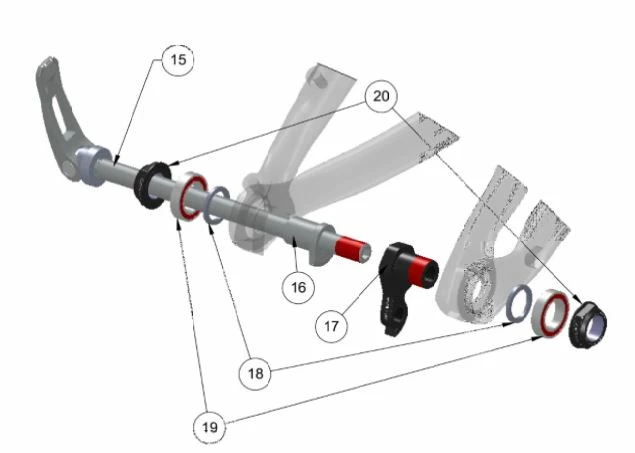 15

20

16

17

18

19